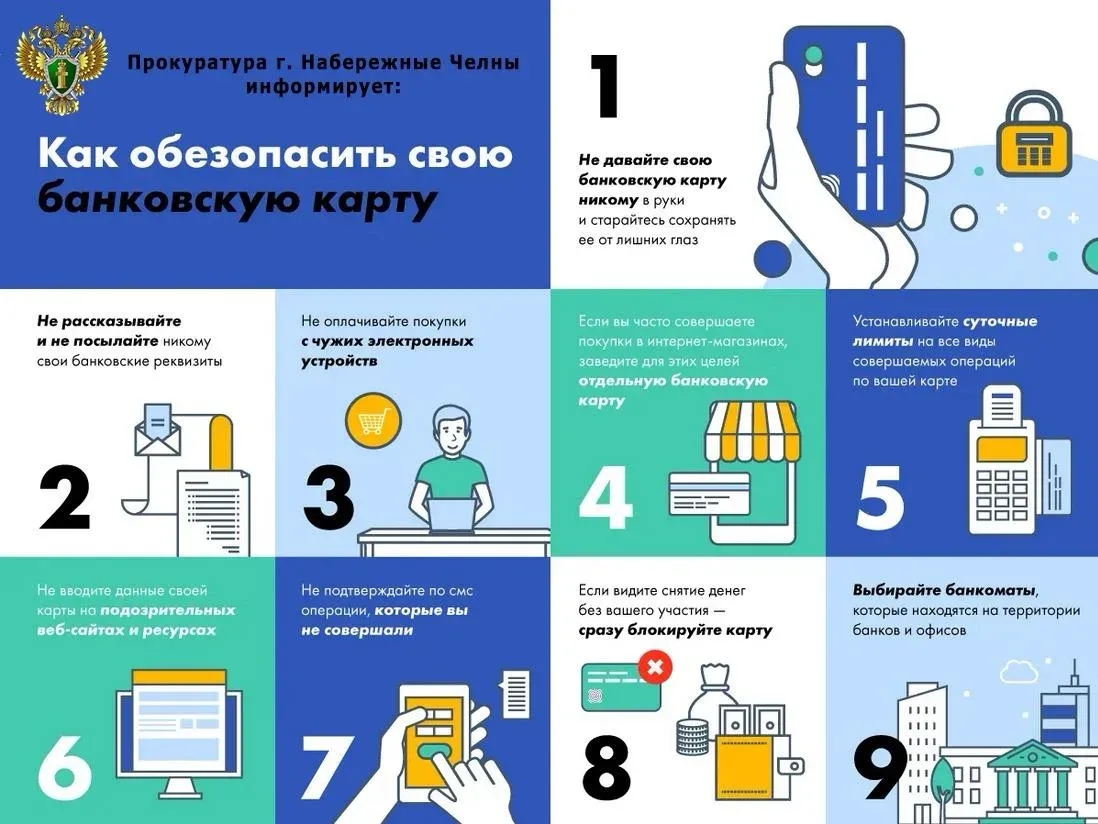 Прокуратура г. Набережные Челны информирует:

Как обезопасить свою банковскую карту

1

Не давайте свою банковскую карту никому в руки и старайтесь сохранять ее от лишних глаз

Не рассказывайте и не посылайте никому свои банковские реквизиты

2

Не оплачивайте покупки с чужих электронных устройств

3

Если вы часто совершаете покупки в интернет-магазинах, заведите для этих целей отдельную банковскую карту

4

Устанавливайте суточные лимиты на все виды совершаемых операций по вашей карте

5

Не вводите данные своей карты на подозрительных веб-сайтах и ресурсах

6

Не подтверждайте по смс операции, которые вы не совершали

7

Если видите снятие денег без вашего участия — сразу блокируйте карту

8

Выбирайте банкоматы, которые находятся на территории банков и офисов

9